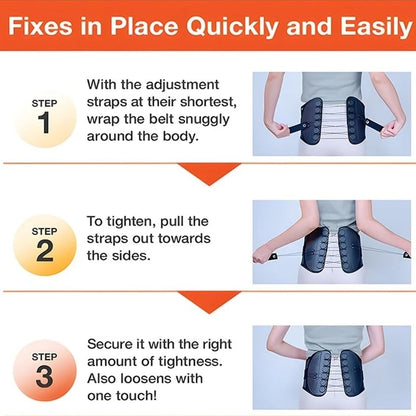 Fixes in Place Quickly and Easily

STEP 1

With the adjustment straps at their shortest, wrap the belt snuggly around the body.

STEP 2

To tighten, pull the straps out towards the sides.

STEP 3

Secure it with the right amount of tightness. Also loosens with one touch!